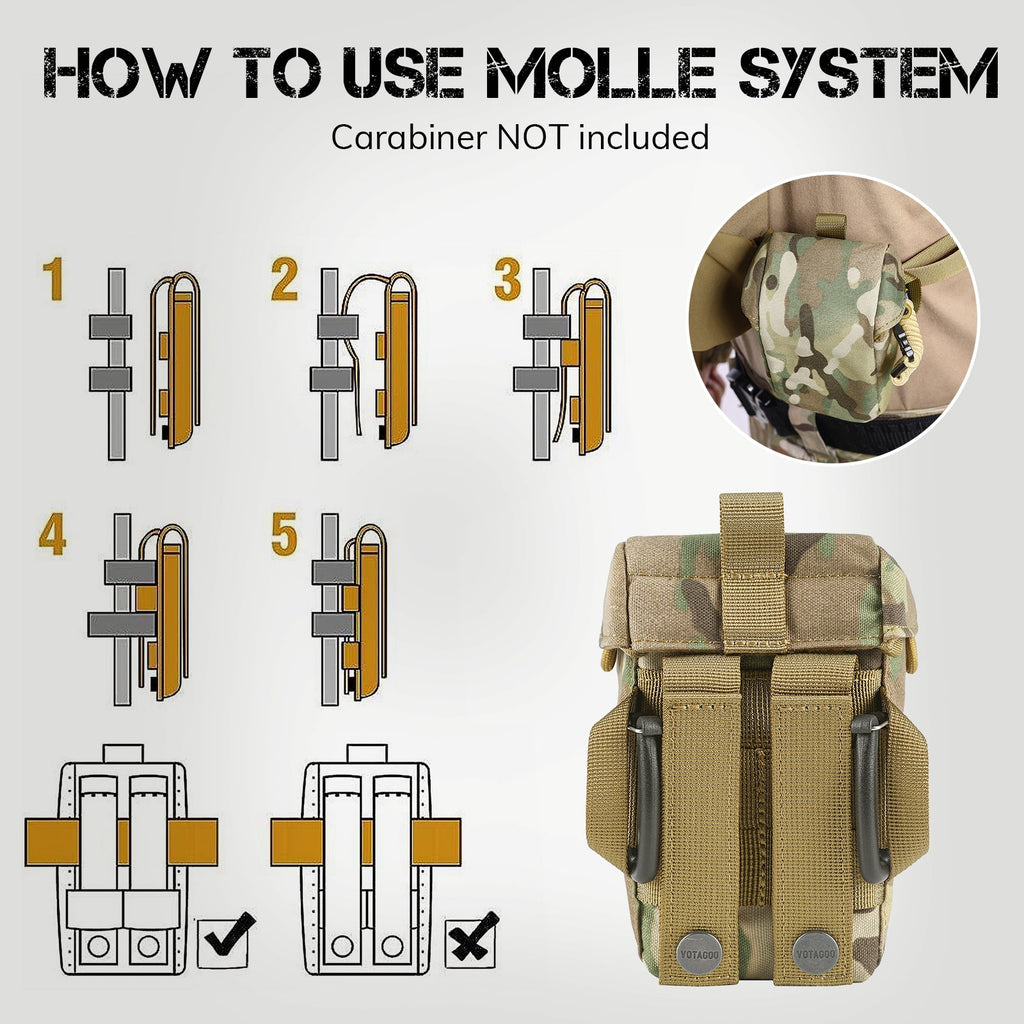 HOW TO USE MOLLE SYSTEM

Carabiner NOT included

1

2

3

4

5

VOTAGOO

VOTAGOO